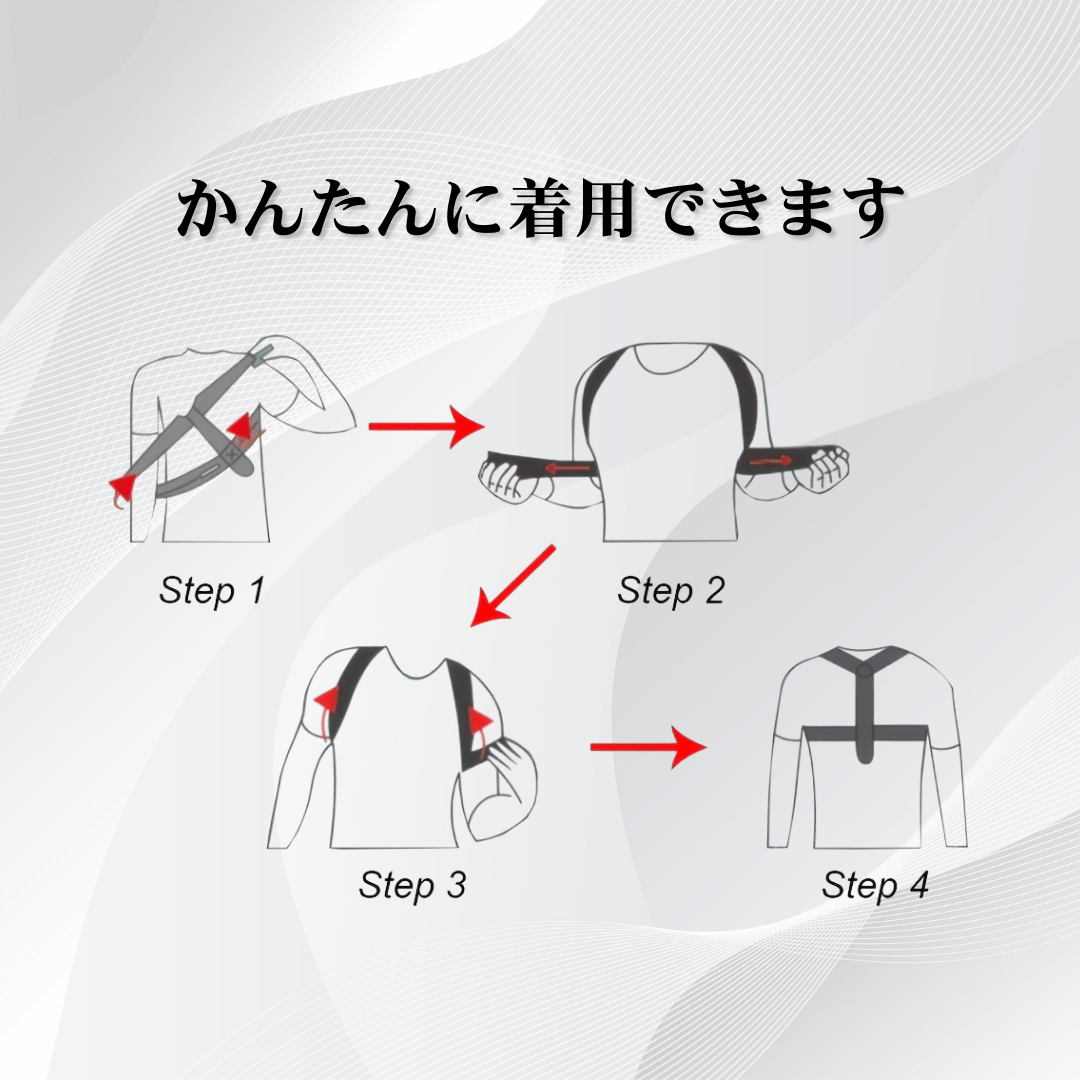 かんたんに着用できます

Step 1

Step 2

Step 3

Step 4